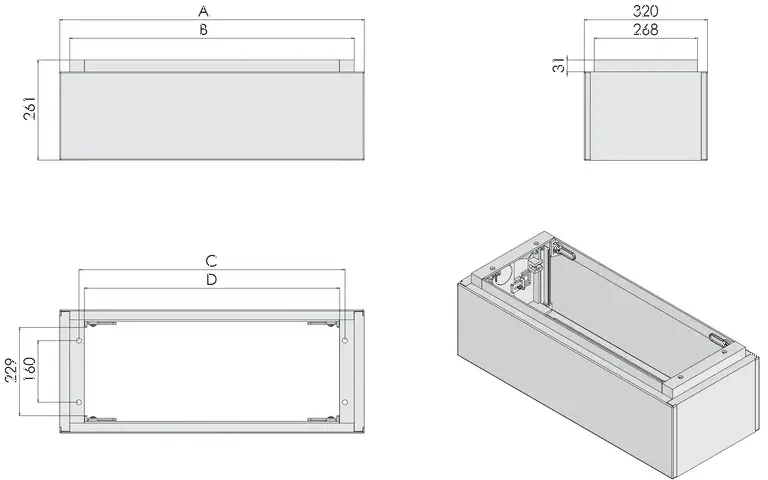 A
B
261

320
268
31

C
D
229
160